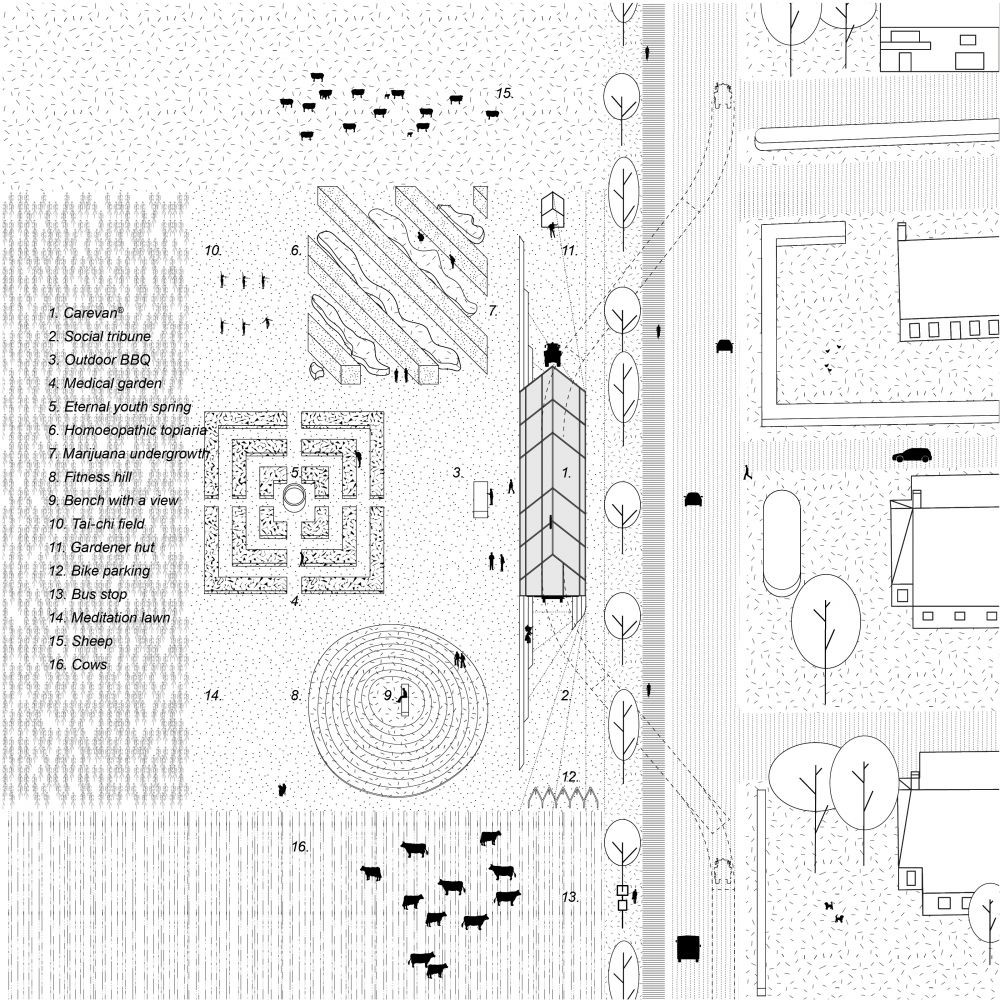 15.

10.

6.

11.

7.

1. Carevan®
2. Social tribune
3. Outdoor BBQ
4. Medical garden
5. Eternal youth spring
6. Homoeopathic topiaria
7. Marijuana undergrowth
8. Fitness hill
9. Bench with a view
10. Tai-chi field
11. Gardener hut
12. Bike parking
13. Bus stop
14. Meditation lawn
15. Sheep
16. Cows

5.

3.

1.

4.

14.

8.

9.

2.

12.

16.

13.